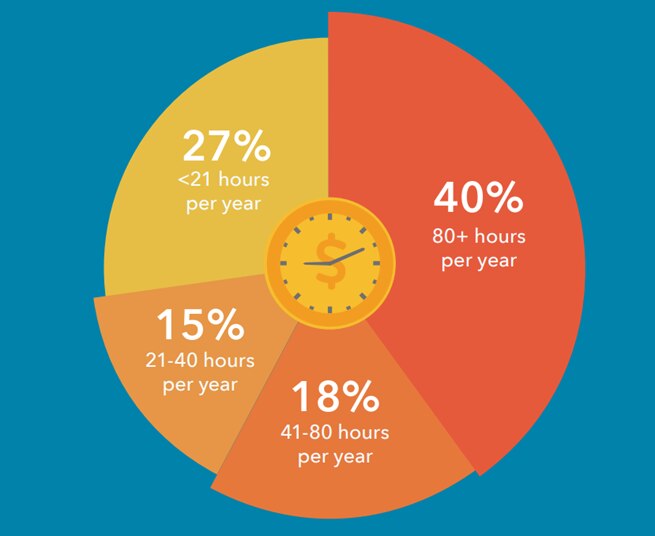 27%
<21 hours per year

40%
80+ hours per year

15%
21-40 hours per year

18%
41-80 hours per year

$